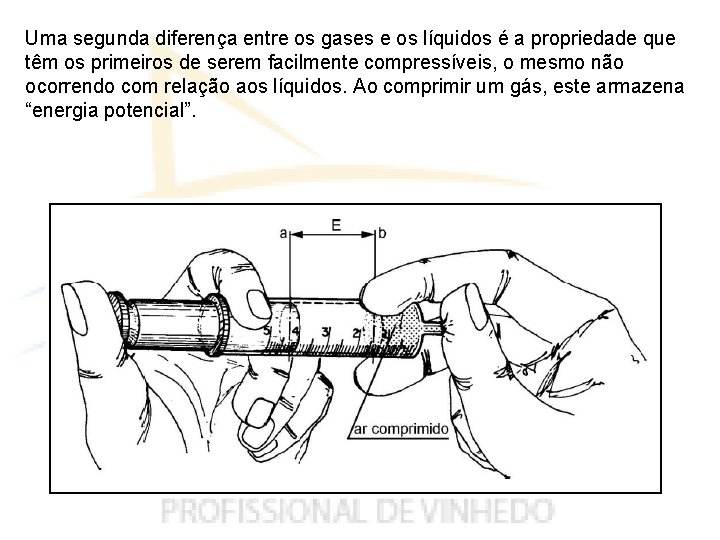 Uma segunda diferença entre os gases e os líquidos é a propriedade que têm os primeiros de serem facilmente compressíveis, o mesmo não ocorrendo com relação aos líquidos. Ao comprimir um gás, este armazena "energia potencial".

a
E
b
5
4
3
2
1
ar comprimido

PROFISSIONAL DE VINHEDO