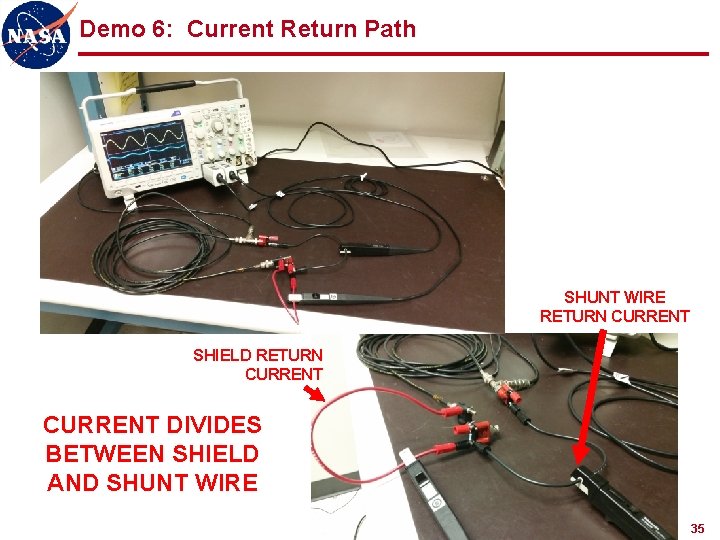 NASA

Demo 6: Current Return Path

SHUNT WIRE RETURN CURRENT

SHIELD RETURN CURRENT

CURRENT DIVIDES BETWEEN SHIELD AND SHUNT WIRE

35