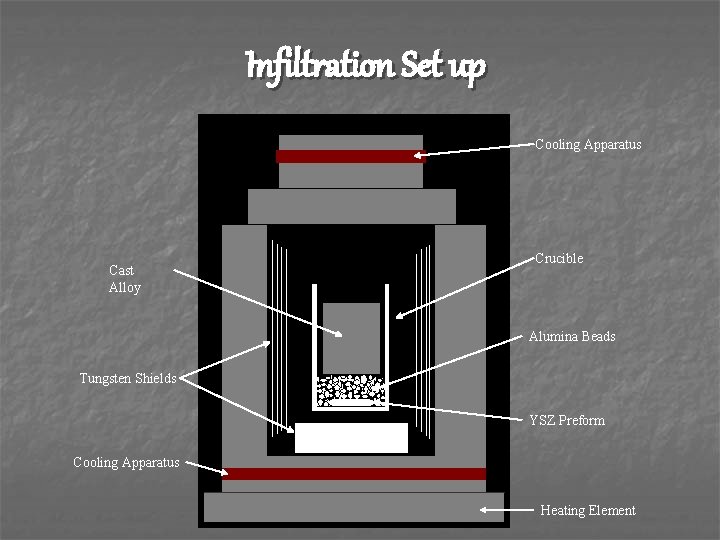 Infiltration Set up

Cooling Apparatus

Crucible

Cast Alloy

Alumina Beads

Tungsten Shields

YSZ Preform

Cooling Apparatus

Heating Element