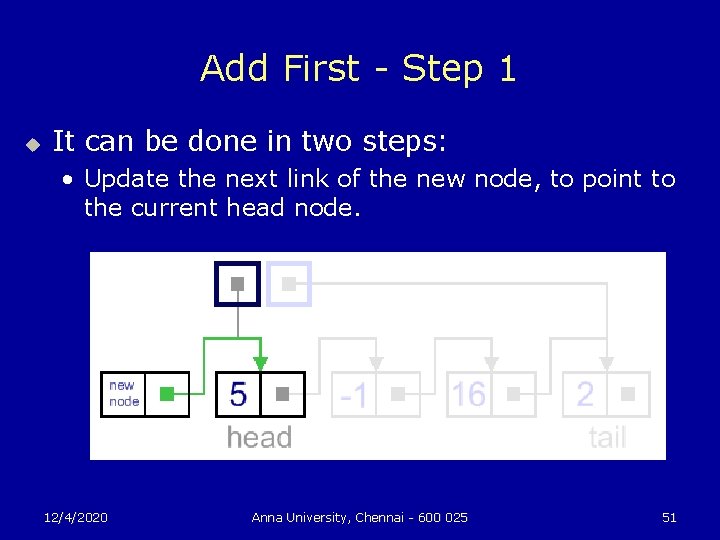 Add First - Step 1

It can be done in two steps:

• Update the next link of the new node, to point to the current head node.

new node
5
-1
16
2
head
tail

12/4/2020
Anna University, Chennai - 600 025
51