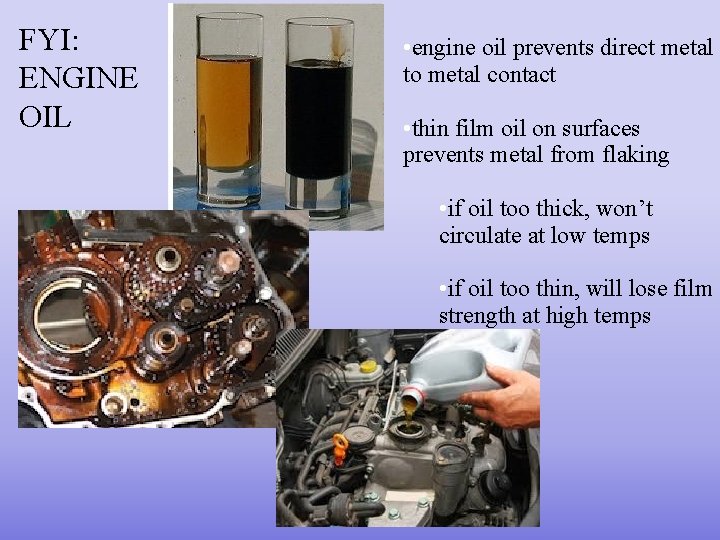 FYI:
ENGINE
OIL

•engine oil prevents direct metal to metal contact

•thin film oil on surfaces prevents metal from flaking

•if oil too thick, won't circulate at low temps

•if oil too thin, will lose film strength at high temps