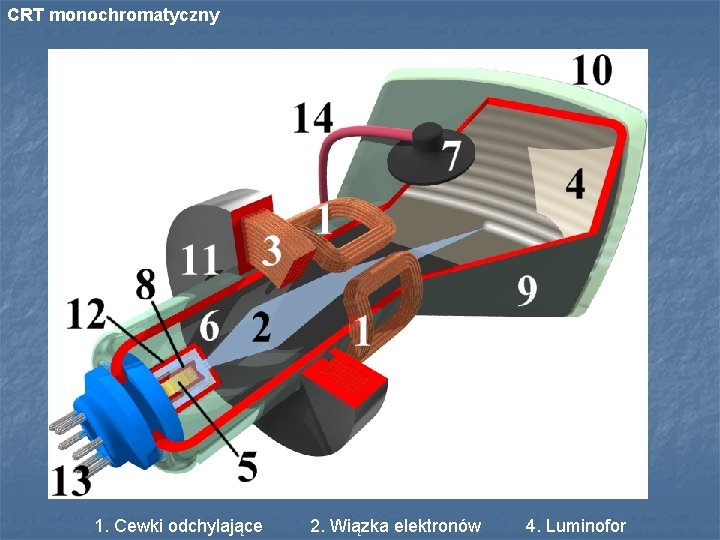 CRT monochromatyczny

10
14
7
4
1
3
11
9
8
12
6
2
1
5
13

1. Cewki odchylające 2. Wiązka elektronów 4. Luminofor