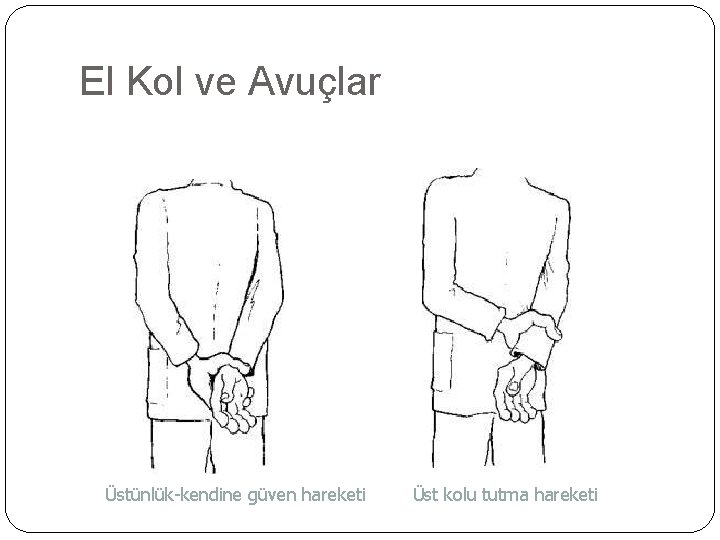 El Kol ve Avuçlar

Üstünlük-kendine güven hareketi

Üst kolu tutma hareketi