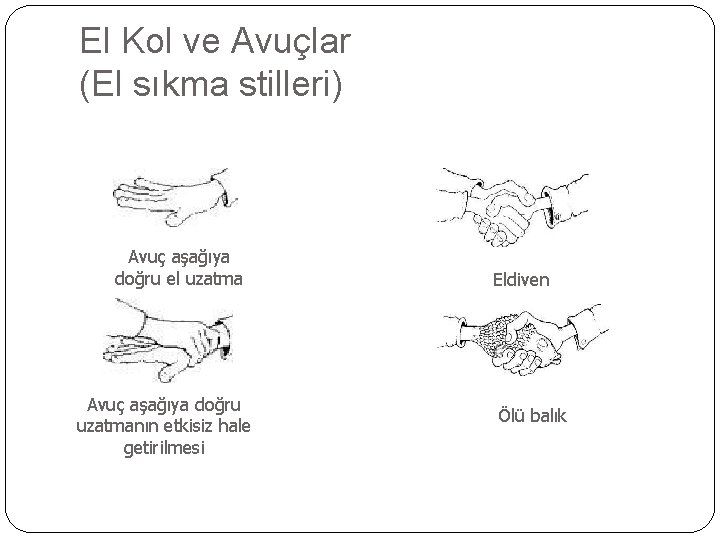 El Kol ve Avuçlar
(El sıkma stilleri)

Avuç aşağıya doğru el uzatma

Eldiven

Avuç aşağıya doğru uzatmanın etkisiz hale getirilmesi

Ölü balık