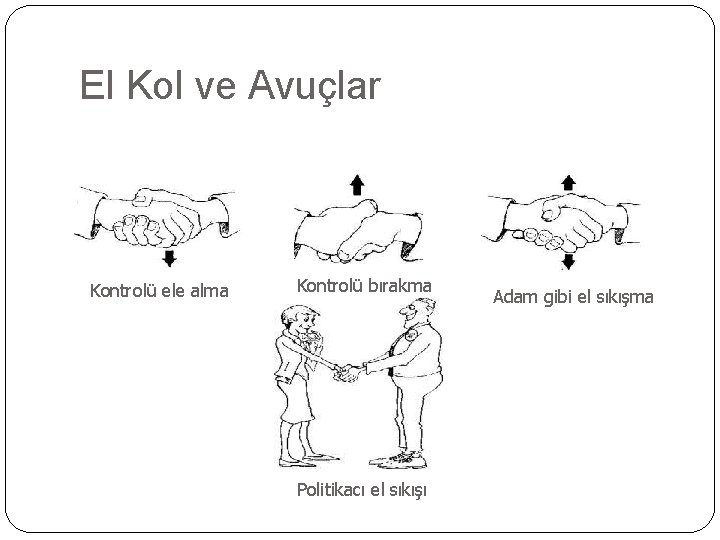 El Kol ve Avuçlar

Kontrolü ele alma

Kontrolü bırakma

Adam gibi el sıkışma

Politikacı el sıkışı