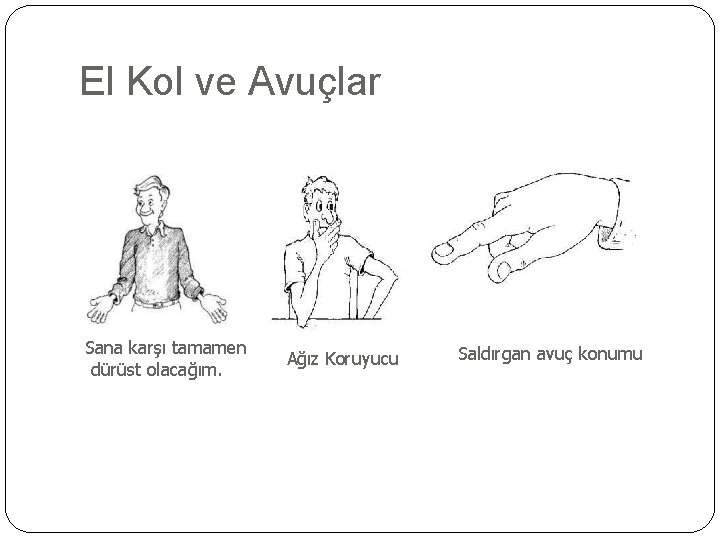 El Kol ve Avuçlar

Sana karşı tamamen dürüst olacağım.

Ağız Koruyucu

Saldırgan avuç konumu