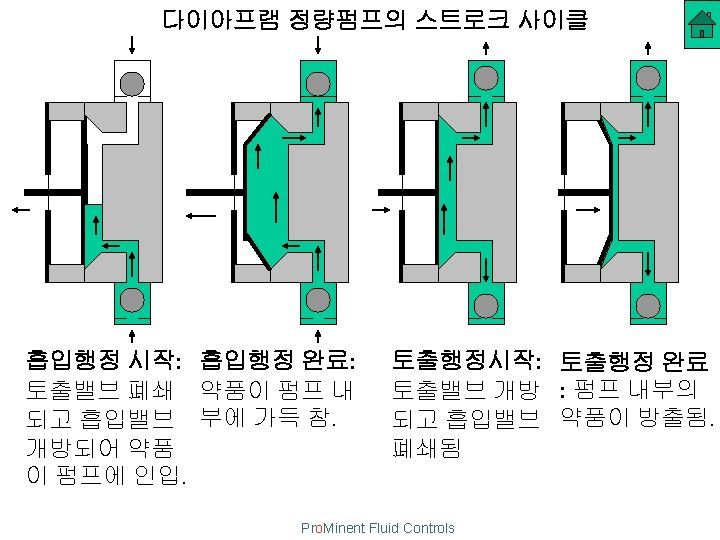 다이아프램 정량펌프의 스트로크 사이클

흡입행정 시작:
토출밸브 폐쇄되고 흡입밸브 개방되어 약품이 펌프에 인입.

흡입행정 완료:
약품이 펌프 내부에 가득 참.

토출행정시작:
토출밸브 개방되고 흡입밸브 폐쇄됨

토출행정 완료
: 펌프 내부의 약품이 방출됨.

ProMinent Fluid Controls