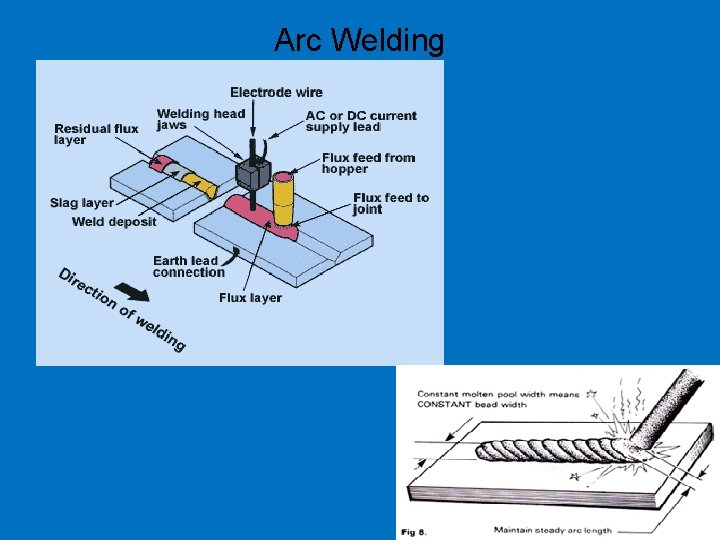 Arc Welding

Electrode wire
Welding head jaws
AC or DC current supply lead
Residual flux layer
Flux feed from hopper
Flux feed to joint
Slag layer
Weld deposit
Earth lead connection
Flux layer
Direction of welding

Constant molten pool width means CONSTANT bead width
Fig 8.
Maintain steady arc length