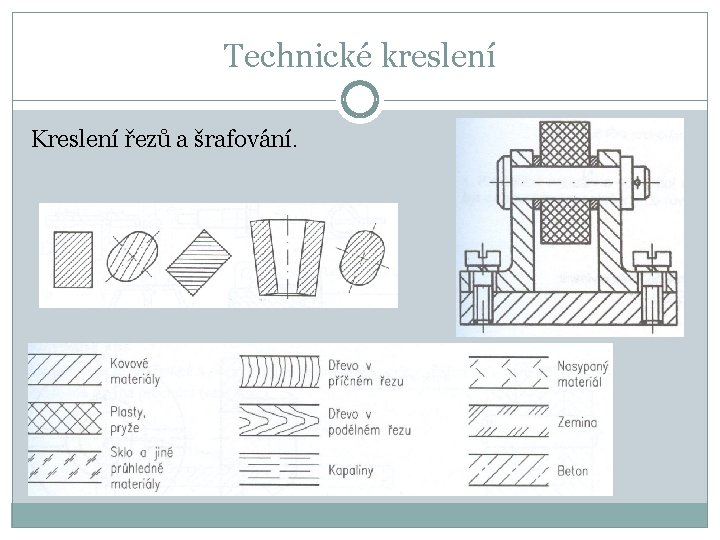 Technické kreslení

Kreslení řezů a šrafování.

Kovové materiály

Plasty, pryže

Sklo a jiné průhledné materiály

Dřevo v příčném řezu

Dřevo v podélném řezu

Kapaliny

Nasypaný materiál

Zemina

Beton