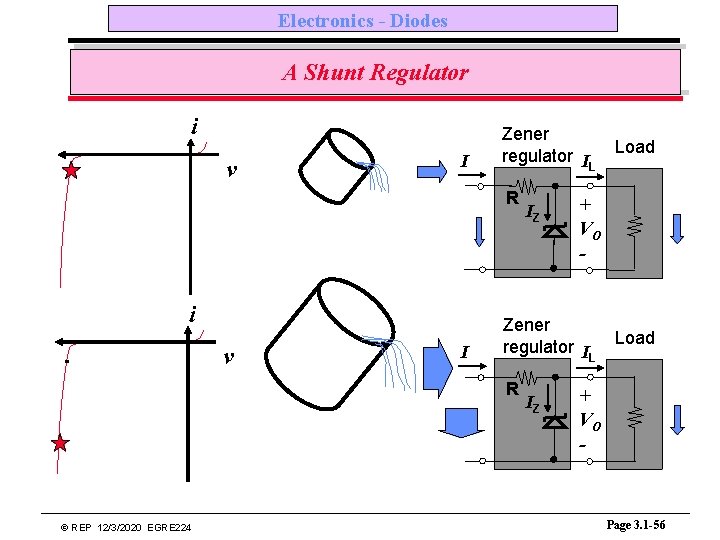 Electronics - Diodes

A Shunt Regulator

$i$

$v$

Zener regulator

Load

$I$

$I_L$

R

$I_Z$

+

$V_O$

-

$i$

$v$

Zener regulator

Load

$I$

$I_L$

R

$I_Z$

+

$V_O$

-

© REP 12/3/2020 EGRE224

Page 3.1-56