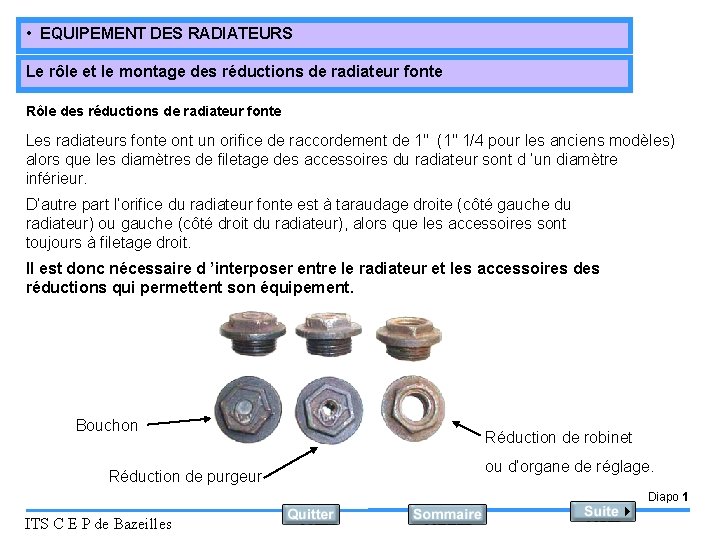 • EQUIPEMENT DES RADIATEURS

Le rôle et le montage des réductions de radiateur fonte

Rôle des réductions de radiateur fonte

Les radiateurs fonte ont un orifice de raccordement de 1" (1" 1/4 pour les anciens modèles) alors que les diamètres de filetage des accessoires du radiateur sont d 'un diamètre inférieur.

D'autre part l'orifice du radiateur fonte est à taraudage droite (côté gauche du radiateur) ou gauche (côté droit du radiateur), alors que les accessoires sont toujours à filetage droit.

Il est donc nécessaire d 'interposer entre le radiateur et les accessoires des réductions qui permettent son équipement.

Bouchon

Réduction de purgeur

Réduction de robinet ou d'organe de réglage.

Diapo 1

ITS C E P de Bazeilles

Quitter

Sommaire

Suite