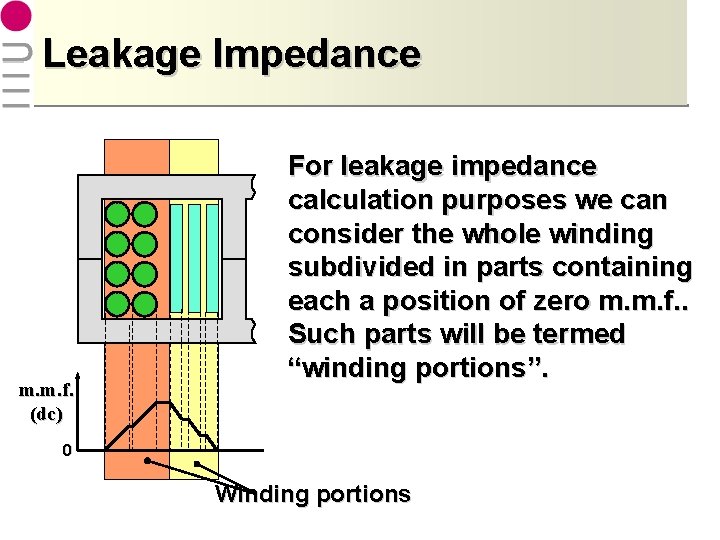 Leakage Impedance

For leakage impedance calculation purposes we can consider the whole winding subdivided in parts containing each a position of zero m.m.f.. Such parts will be termed “winding portions”.

m.m.f. (dc)

0

Winding portions