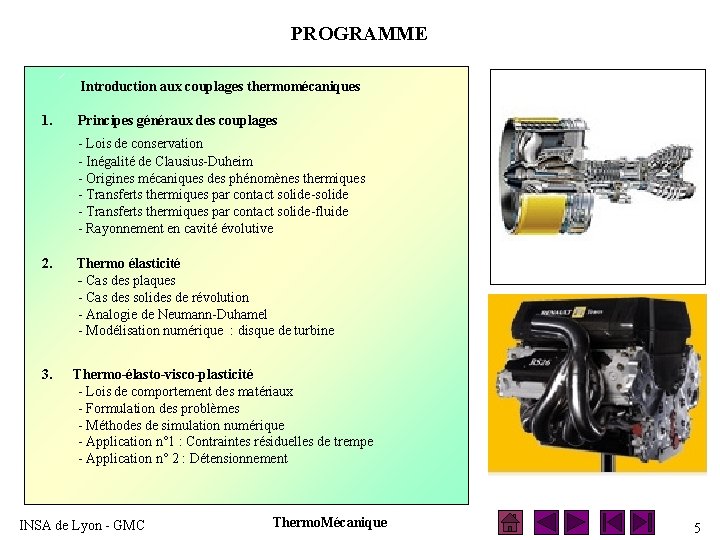 PROGRAMME

Introduction aux couplages thermomécaniques

1. Principes généraux des couplages
- Lois de conservation
- Inégalité de Clausius-Duheim
- Origines mécaniques des phénomènes thermiques
- Transferts thermiques par contact solide-solide
- Transferts thermiques par contact solide-fluide
- Rayonnement en cavité évolutive

2. Thermo élasticité
- Cas des plaques
- Cas des solides de révolution
- Analogie de Neumann-Duhamel
- Modélisation numérique : disque de turbine

3. Thermo-élasto-visco-plasticité
- Lois de comportement des matériaux
- Formulation des problèmes
- Méthodes de simulation numérique
- Application n°1 : Contraintes résiduelles de trempe
- Application n° 2 : Détensionnement

RENAULT
RS26

INSA de Lyon - GMC
ThermoMécanique
5