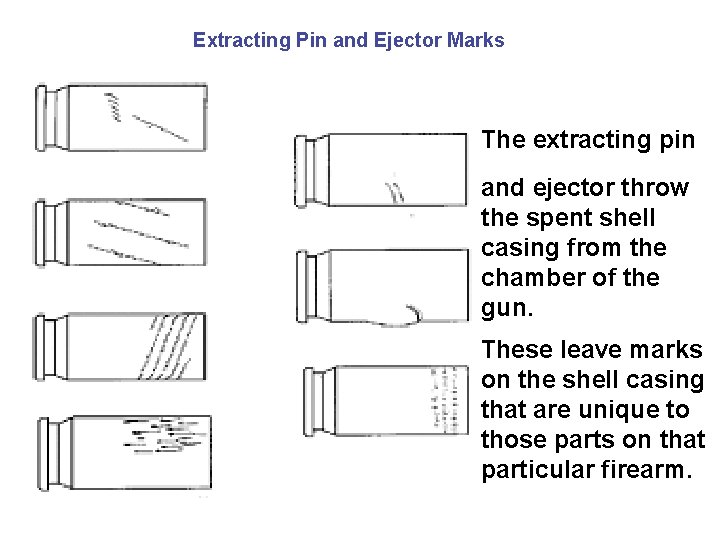 Extracting Pin and Ejector Marks

The extracting pin and ejector throw the spent shell casing from the chamber of the gun.

These leave marks on the shell casing that are unique to those parts on that particular firearm.