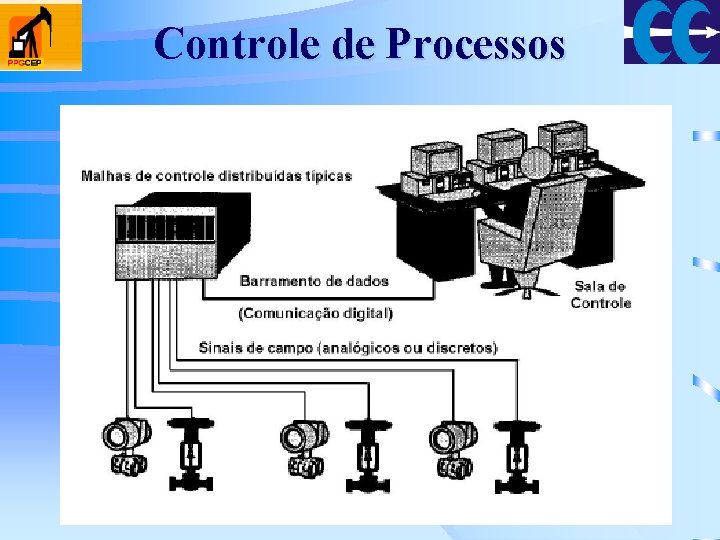 PPGCEP

Controle de Processos

Malhas de controle distribuídas típicas

Barramento de dados

(Comunicação digital)

Sala de Controle

Sinais de campo (analógicos ou discretos)