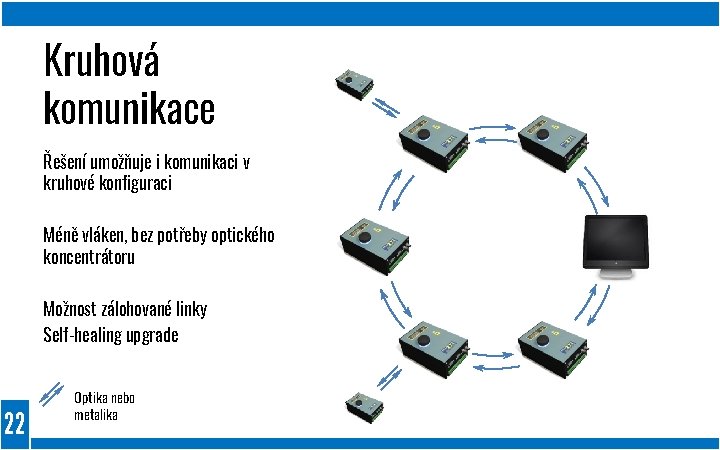 Kruhová komunikace

Řešení umožňuje i komunikaci v kruhové konfiguraci

Méně vláken, bez potřeby optického koncentrátoru

Možnost zálohované linky
Self-healing upgrade

Optika nebo metalika

22