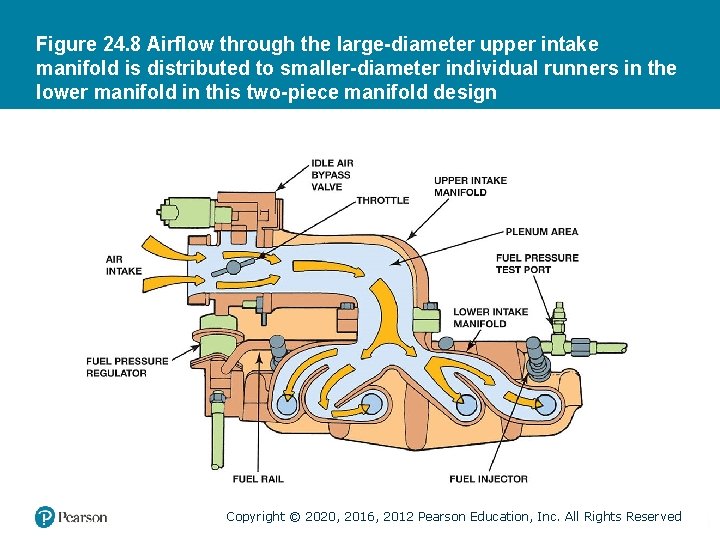 Figure 24.8 Airflow through the large-diameter upper intake manifold is distributed to smaller-diameter individual runners in the lower manifold in this two-piece manifold design

IDLE AIR BYPASS VALVE

THROTTLE

UPPER INTAKE MANIFOLD

PLENUM AREA

AIR INTAKE

FUEL PRESSURE TEST PORT

LOWER INTAKE MANIFOLD

FUEL PRESSURE REGULATOR

FUEL RAIL

FUEL INJECTOR

Pearson

Copyright © 2020, 2016, 2012 Pearson Education, Inc. All Rights Reserved