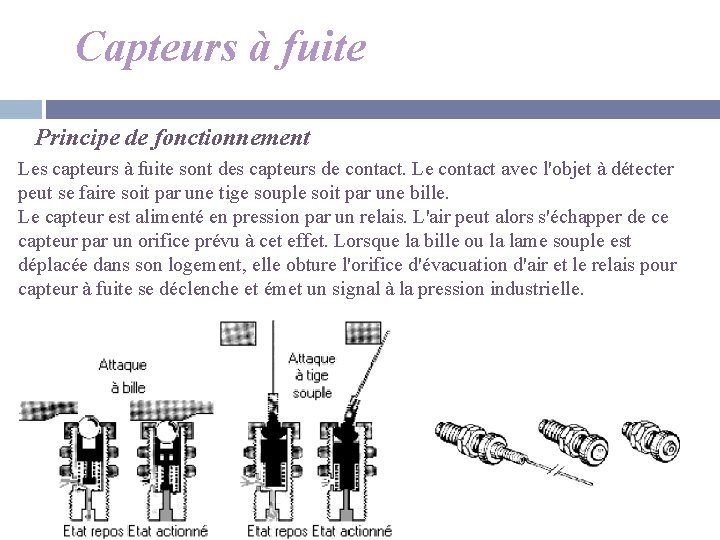 Capteurs à fuite

Principe de fonctionnement

Les capteurs à fuite sont des capteurs de contact. Le contact avec l'objet à détecter peut se faire soit par une tige souple soit par une bille.
Le capteur est alimenté en pression par un relais. L'air peut alors s'échapper de ce capteur par un orifice prévu à cet effet. Lorsque la bille ou la lame souple est déplacée dans son logement, elle obture l'orifice d'évacuation d'air et le relais pour capteur à fuite se déclenche et émet un signal à la pression industrielle.

Attaque à bille

Attaque à tige souple

Etat repos Etat actionné

Etat repos Etat actionné