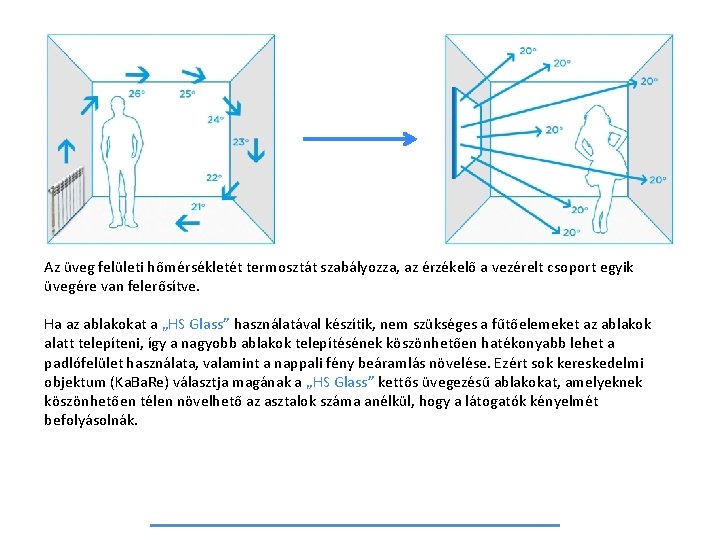 26° 25° 24° 23° 22° 21°

20° 20° 20° 20° 20° 20° 20°

Az üveg felületi hőmérsékletét termosztát szabályozza, az érzékelő a vezérelt csoport egyik üvegére van felerősítve.

Ha az ablakokat a „HS Glass” használatával készítik, nem szükséges a fűtőelemeket az ablakok alatt telepíteni, így a nagyobb ablakok telepítésének köszönhetően hatékonyabb lehet a padlófelület használata, valamint a nappali fény beáramlás növelése. Ezért sok kereskedelmi objektum (KaBaRe) választja magának a „HS Glass” kettős üvegezésű ablakokat, amelyeknek köszönhetően télen növelhető az asztalok száma anélkül, hogy a látogatók kényelmét befolyásolnák.