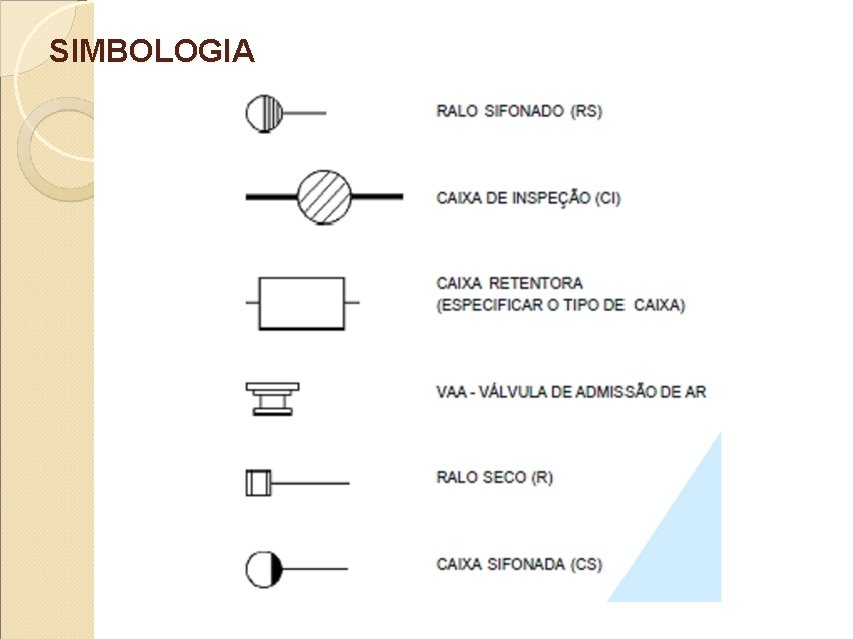 SIMBOLOGIA

RALO SIFONADO (RS)

CAIXA DE INSPEÇÃO (CI)

CAIXA RETENTORA
(ESPECIFICAR O TIPO DE CAIXA)

VAA - VÁLVULA DE ADMISSÃO DE AR

RALO SECO (R)

CAIXA SIFONADA (CS)