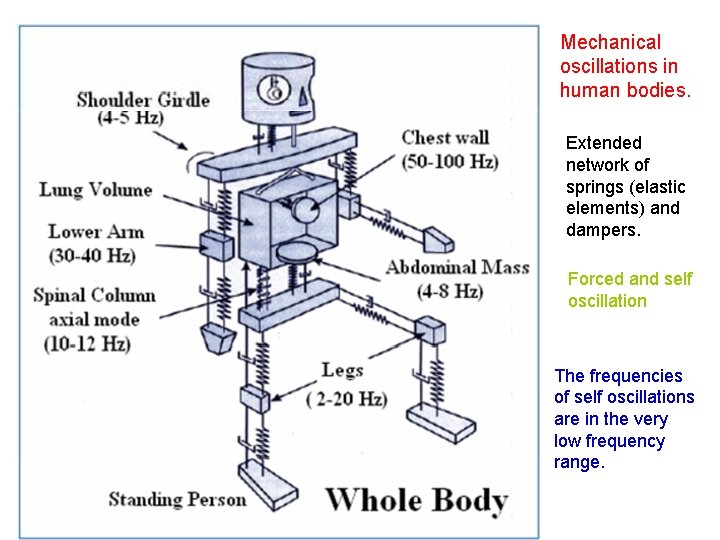 Shoulder Girdle
(4-5 Hz)

Chest wall
(50-100 Hz)

Lung Volume

Lower Arm
(30-40 Hz)

Abdominal Mass
(4-8 Hz)

Spinal Column
axial mode
(10-12 Hz)

Legs
( 2-20 Hz)

Standing Person

Whole Body

Mechanical oscillations in human bodies.

Extended network of springs (elastic elements) and dampers.

Forced and self oscillation

The frequencies of self oscillations are in the very low frequency range.