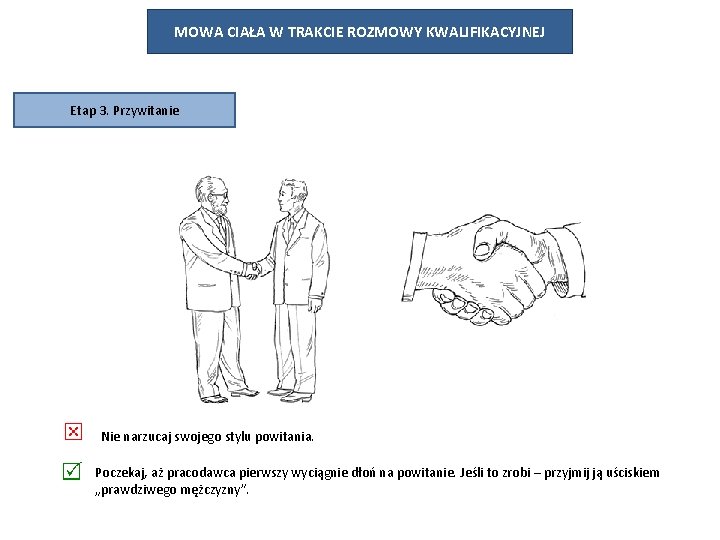 MOWA CIAŁA W TRAKCIE ROZMOWY KWALIFIKACYJNEJ

Etap 3. Przywitanie

Nie narzucaj swojego stylu powitania.

Poczekaj, aż pracodawca pierwszy wyciągnie dłoń na powitanie. Jeśli to zrobi – przyjmij ją uściskiem „prawdziwego mężczyzny".