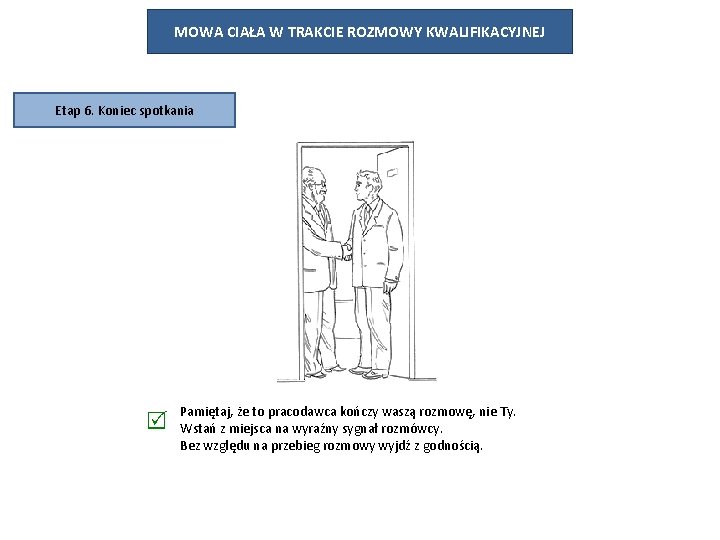 MOWA CIAŁA W TRAKCIE ROZMOWY KWALIFIKACYJNEJ

Etap 6. Koniec spotkania

Pamiętaj, że to pracodawca kończy waszą rozmowę, nie Ty.
Wstań z miejsca na wyraźny sygnał rozmówcy.
Bez względu na przebieg rozmowy wyjdź z godnością.