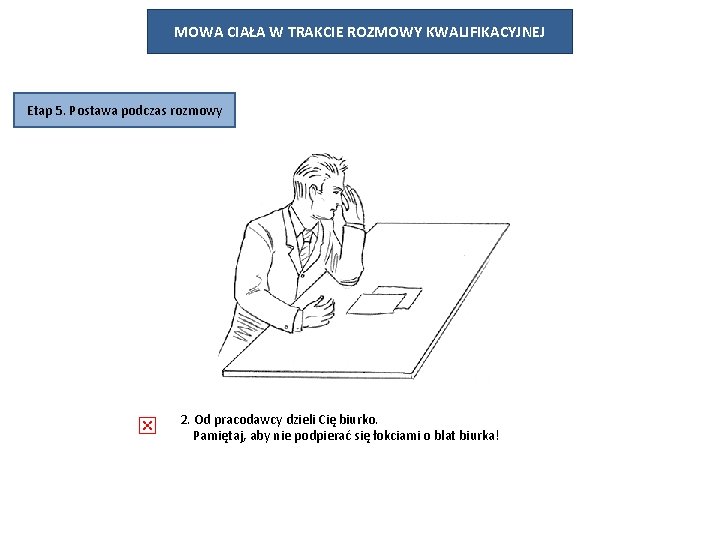 MOWA CIAŁA W TRAKCIE ROZMOWY KWALIFIKACYJNEJ

Etap 5. Postawa podczas rozmowy

2. Od pracodawcy dzieli Cię biurko.
Pamiętaj, aby nie podpierać się łokciami o blat biurka!