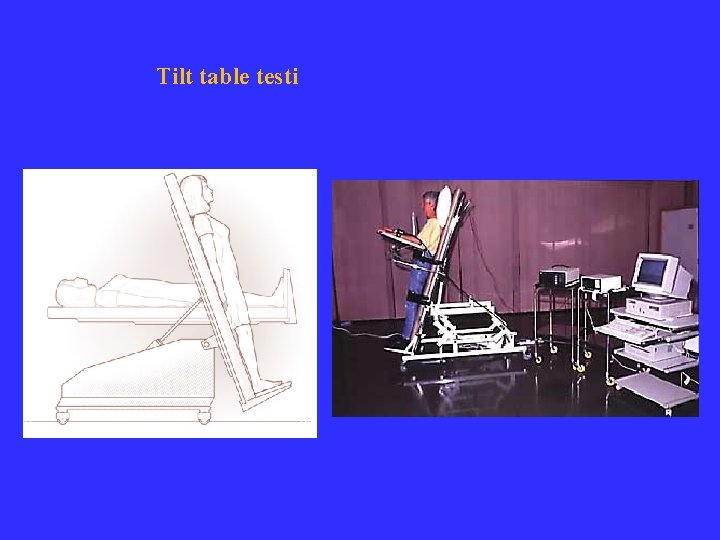 Tilt table testi