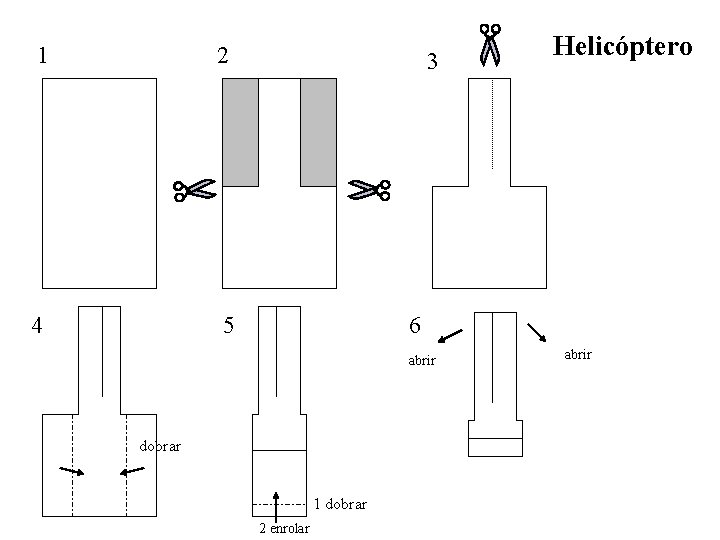 Helicóptero

1

2

3

4

dobrar

5

1 dobrar

2 enrolar

6

abrir

abrir