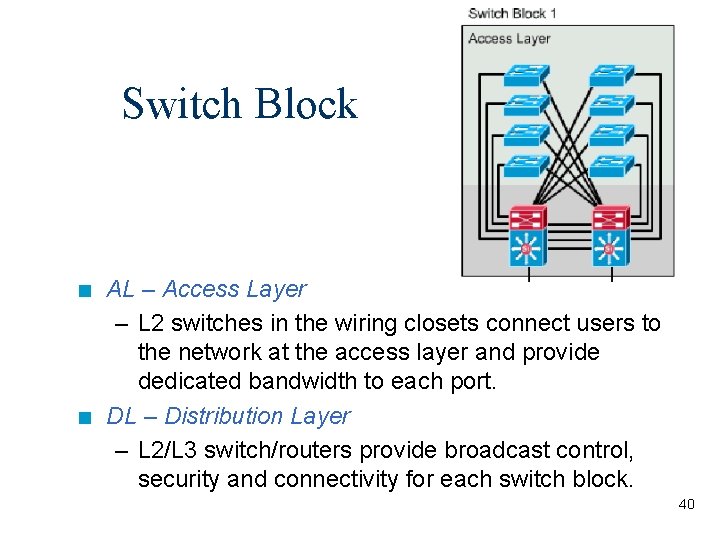 Switch Block

Switch Block 1

Access Layer

■ AL – Access Layer
– L2 switches in the wiring closets connect users to the network at the access layer and provide dedicated bandwidth to each port.

■ DL – Distribution Layer
– L2/L3 switch/routers provide broadcast control, security and connectivity for each switch block.

40