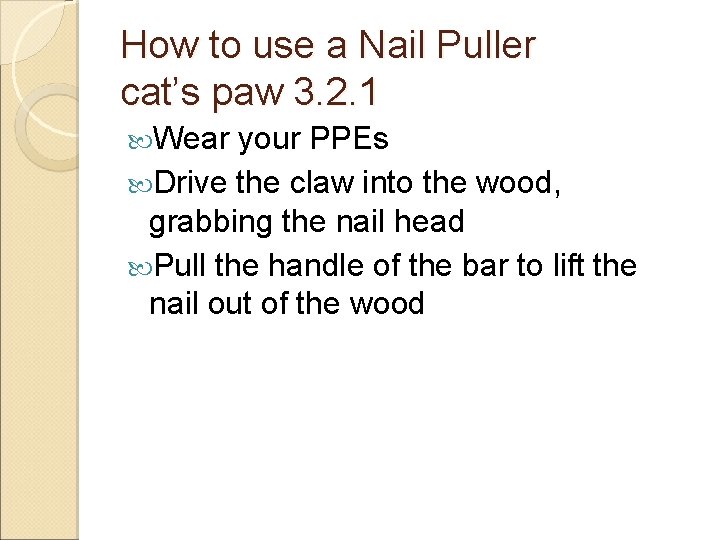 How to use a Nail Puller cat’s paw 3.2.1

Wear your PPEs

Drive the claw into the wood, grabbing the nail head

Pull the handle of the bar to lift the nail out of the wood