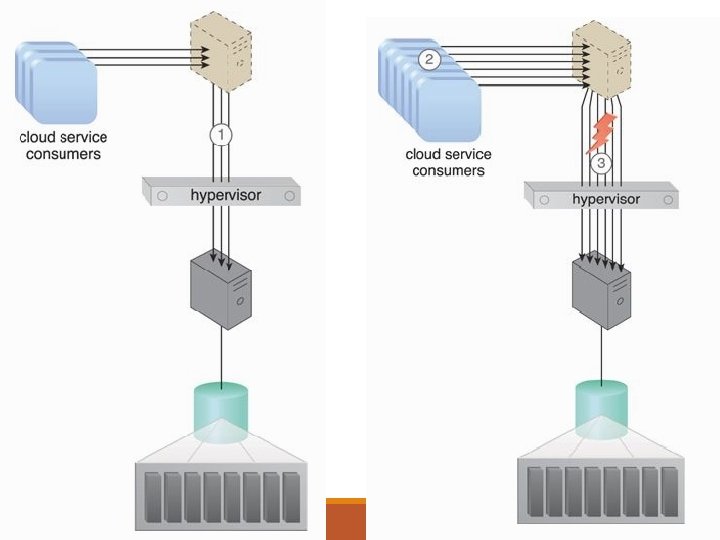 cloud service consumers

1

hypervisor

2

cloud service consumers

3

hypervisor