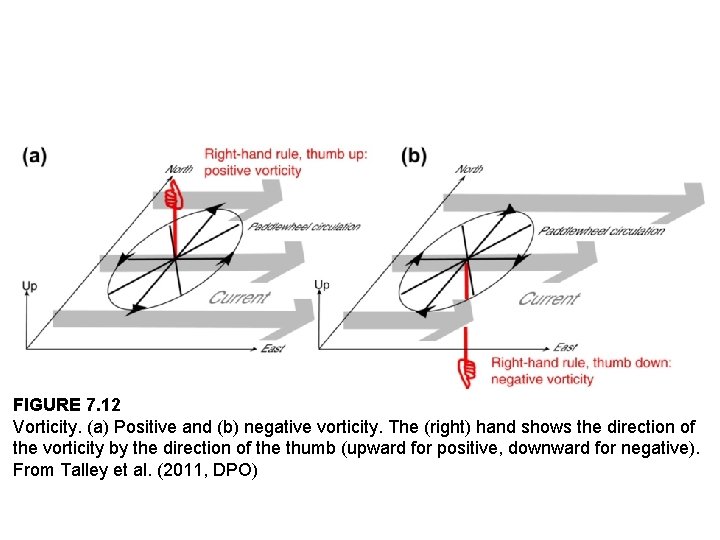 (a)
Right-hand rule, thumb up: positive vorticity
North
Paddlewheel circulation
Up
Current
East

(b)
North
Paddlewheel circulation
Up
Current
East
Right-hand rule, thumb down: negative vorticity

FIGURE 7.12
Vorticity. (a) Positive and (b) negative vorticity. The (right) hand shows the direction of the vorticity by the direction of the thumb (upward for positive, downward for negative). From Talley et al. (2011, DPO)