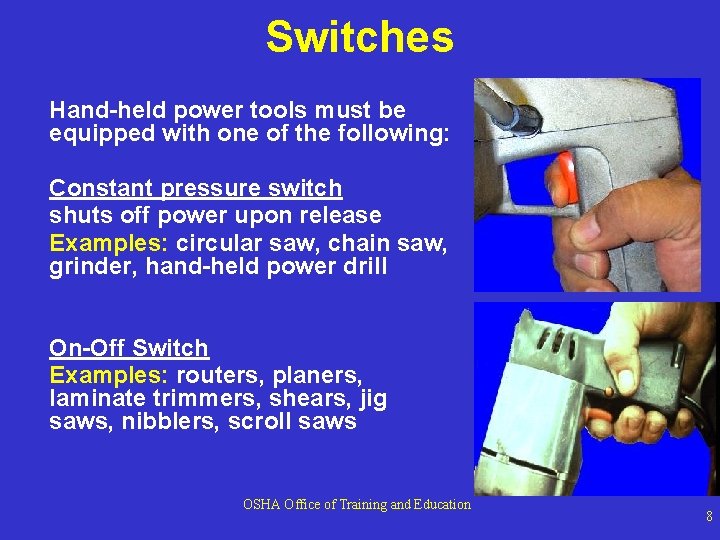 Switches

Hand-held power tools must be equipped with one of the following:

Constant pressure switch
shuts off power upon release
Examples: circular saw, chain saw, grinder, hand-held power drill

On-Off Switch
Examples: routers, planers, laminate trimmers, shears, jig saws, nibblers, scroll saws

OSHA Office of Training and Education

8