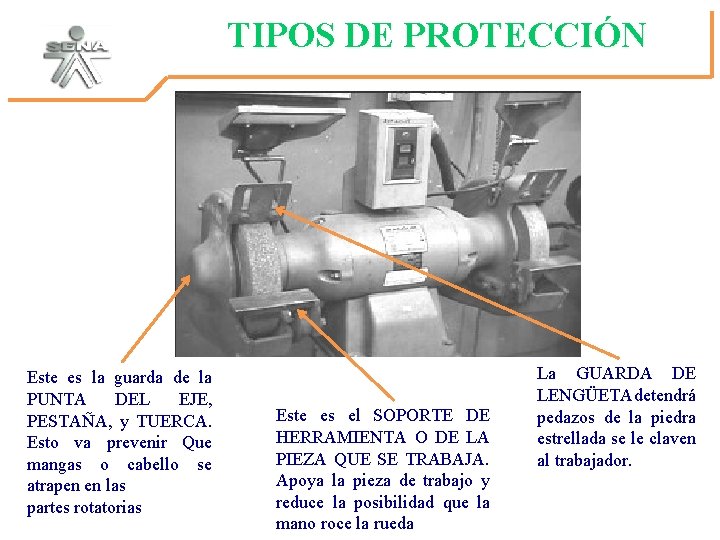 SENA

TIPOS DE PROTECCIÓN

Este es la guarda de la PUNTA DEL EJE, PESTAÑA, y TUERCA. Esto va prevenir Que mangas o cabello se atrapen en las partes rotatorias

Este es el SOPORTE DE HERRAMIENTA O DE LA PIEZA QUE SE TRABAJA. Apoya la pieza de trabajo y reduce la posibilidad que la mano roce la rueda

La GUARDA DE LENGÜETA detendrá pedazos de la piedra estrellada se le claven al trabajador.