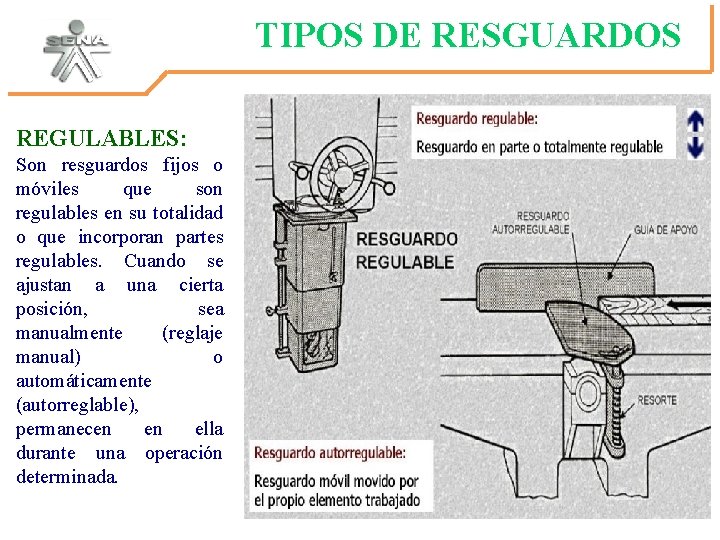 SENA

TIPOS DE RESGUARDOS

REGULABLES:
Son resguardos fijos o móviles que son regulables en su totalidad o que incorporan partes regulables. Cuando se ajustan a una cierta posición, sea manualmente (reglaje manual) o automáticamente (autorreglable), permanecen en ella durante una operación determinada.

Resguardo regulable:
Resguardo en parte o totalmente regulable

RESGUARDO REGULABLE

RESGUARDO AUTORREGULABLE

GUIA DE APOYO

RESORTE

Resguardo autorregulable:
Resguardo móvil movido por el propio elemento trabajado