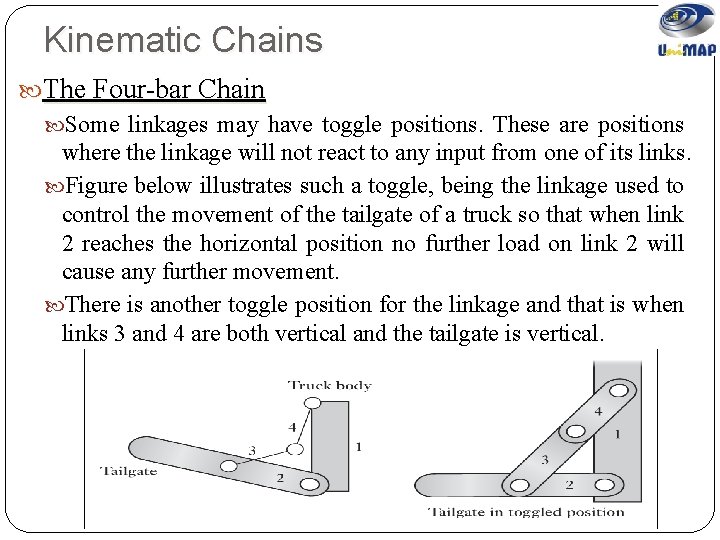 Kinematic Chains

UniMAP

The Four-bar Chain

Some linkages may have toggle positions. These are positions where the linkage will not react to any input from one of its links.

Figure below illustrates such a toggle, being the linkage used to control the movement of the tailgate of a truck so that when link 2 reaches the horizontal position no further load on link 2 will cause any further movement.

There is another toggle position for the linkage and that is when links 3 and 4 are both vertical and the tailgate is vertical.

Truck body
4
3
1
Tailgate
2

4
1
3
2
Tailgate in toggled position