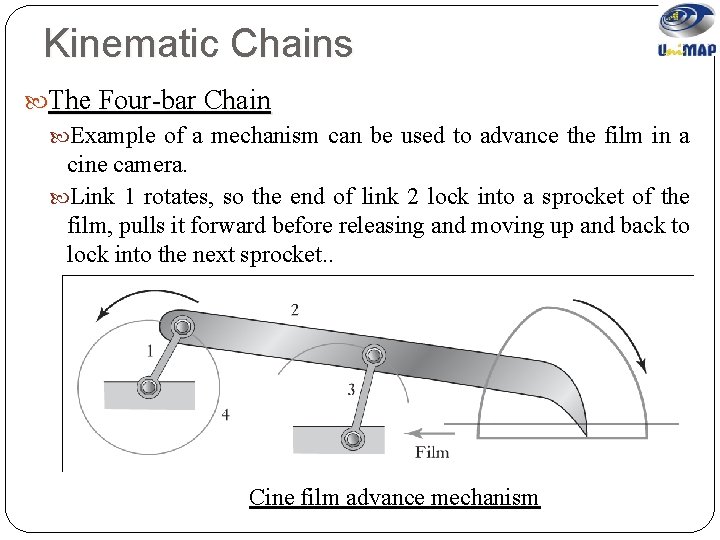 Kinematic Chains

UniMAP

The Four-bar Chain

Example of a mechanism can be used to advance the film in a cine camera.

Link 1 rotates, so the end of link 2 lock into a sprocket of the film, pulls it forward before releasing and moving up and back to lock into the next sprocket..

2
1
3
4
Film

Cine film advance mechanism