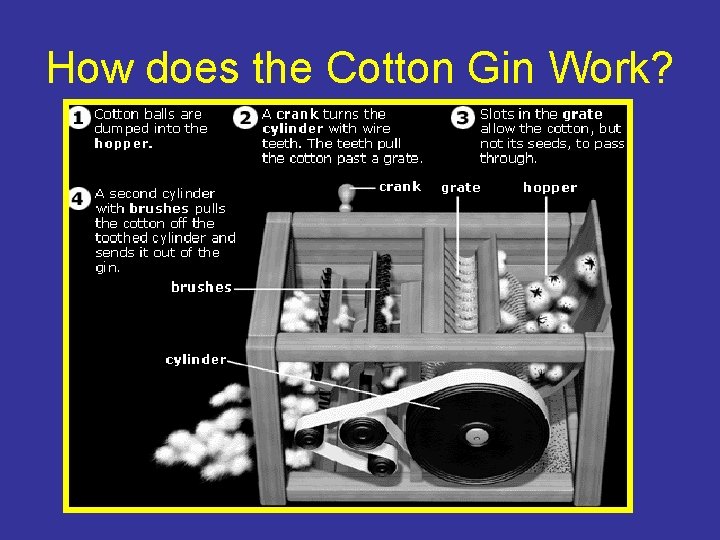 How does the Cotton Gin Work?

1 Cotton balls are dumped into the hopper.

2 A crank turns the cylinder with wire teeth. The teeth pull the cotton past a grate.

3 Slots in the grate allow the cotton, but not its seeds, to pass through.

4 A second cylinder with brushes pulls the cotton off the toothed cylinder and sends it out of the gin.

crank

grate

hopper

brushes

cylinder