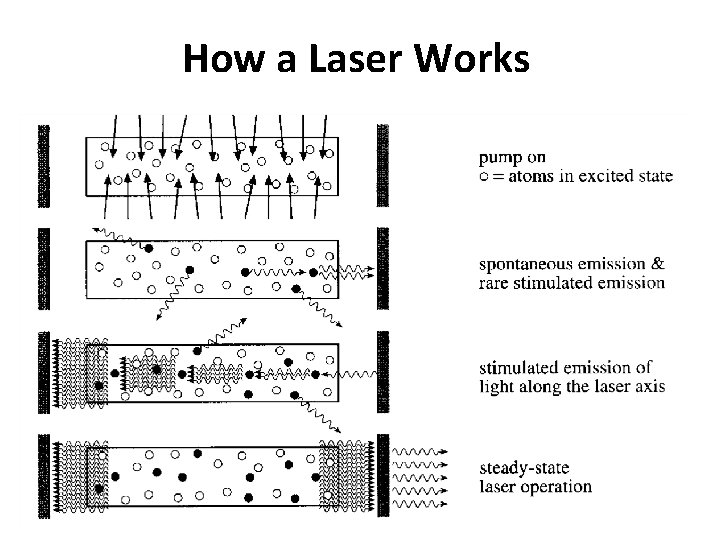 How a Laser Works

pump on
○ = atoms in excited state

spontaneous emission &
rare stimulated emission

stimulated emission of
light along the laser axis

steady-state
laser operation