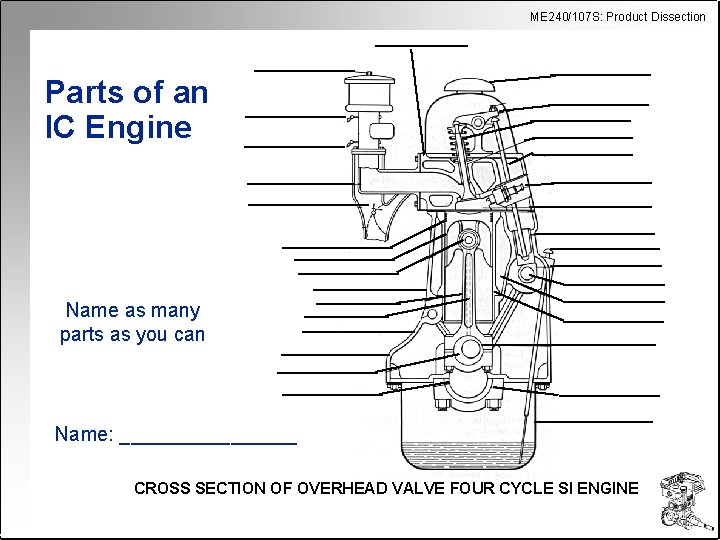 ME240/107S: Product Dissection

Parts of an IC Engine

Name as many parts as you can

Name: ________________

CROSS SECTION OF OVERHEAD VALVE FOUR CYCLE SI ENGINE