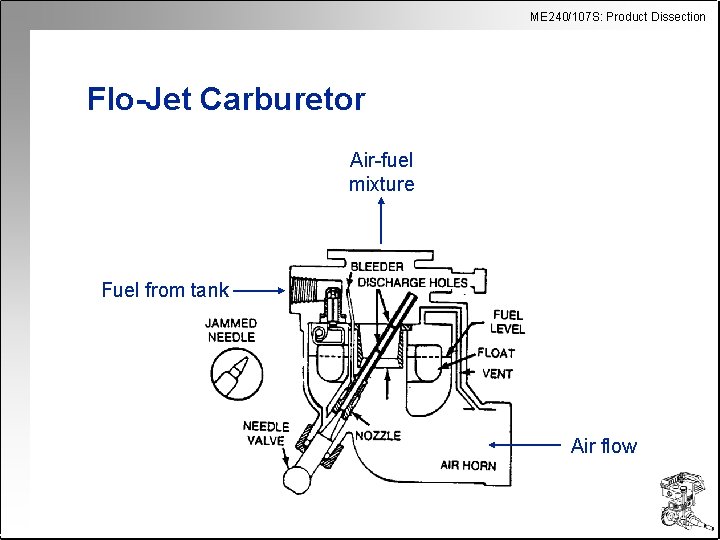 ME240/107S: Product Dissection

Flo-Jet Carburetor

Air-fuel mixture

Fuel from tank

BLEEDER

DISCHARGE HOLES

JAMMED NEEDLE

FUEL LEVEL

FLOAT

VENT

NEEDLE VALVE

NOZZLE

Air flow

AIR HORN