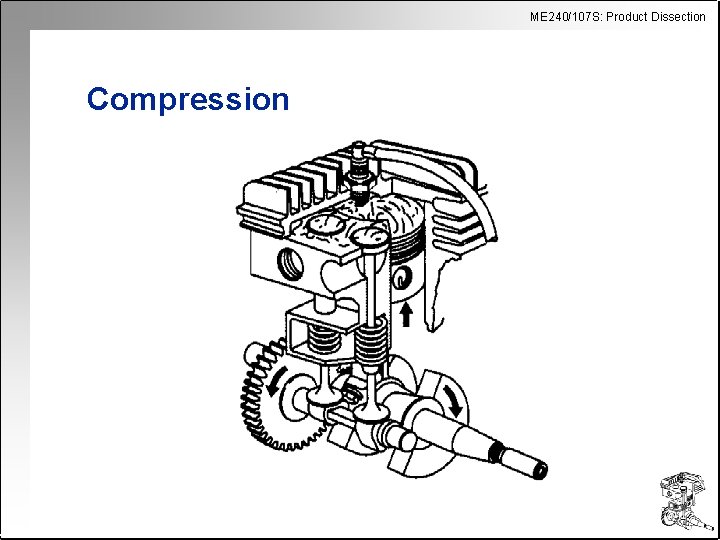 ME240/107S: Product Dissection

Compression