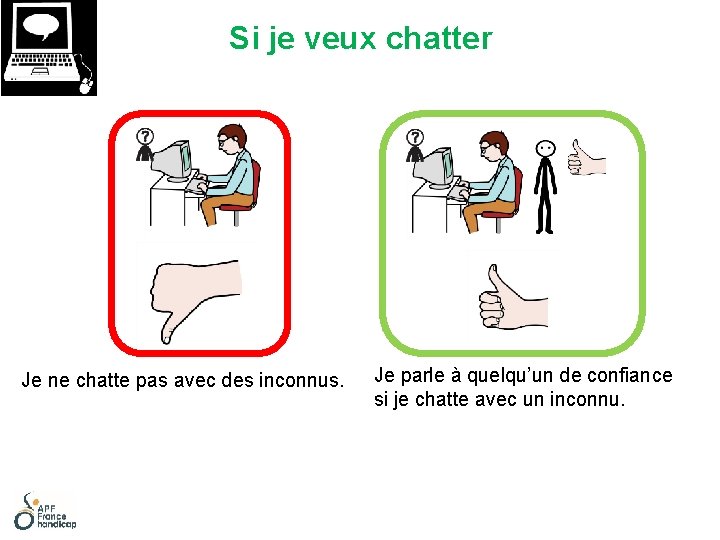 Si je veux chatter

?

?

Je ne chatte pas avec des inconnus.

Je parle à quelqu'un de confiance si je chatte avec un inconnu.

APF France handicap