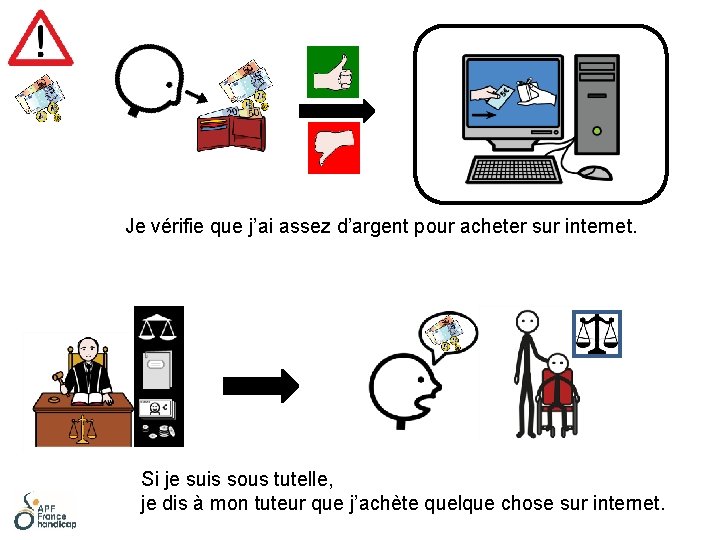 Je vérifie que j'ai assez d'argent pour acheter sur internet.

Si je suis sous tutelle,
je dis à mon tuteur que j'achète quelque chose sur internet.

APF France handicap