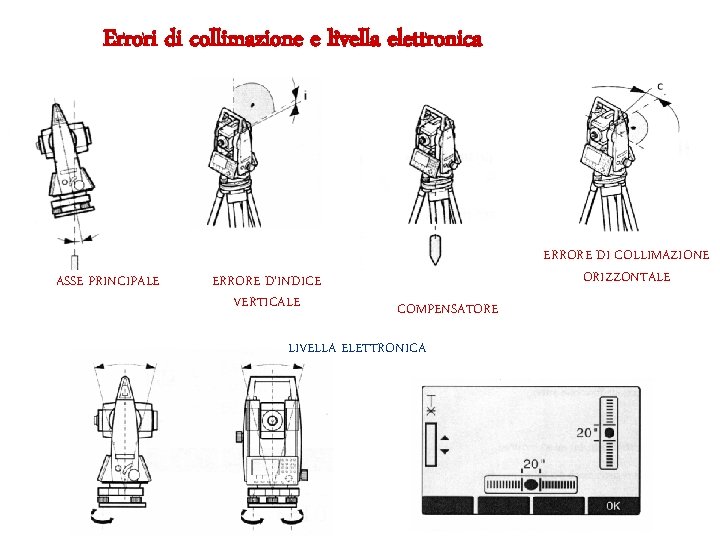 Errori di collimazione e livella elettronica

i

c

ASSE PRINCIPALE

ERRORE D'INDICE VERTICALE

COMPENSATORE

ERRORE DI COLLIMAZIONE ORIZZONTALE

LIVELLA ELETTRONICA

20"

20"

OK