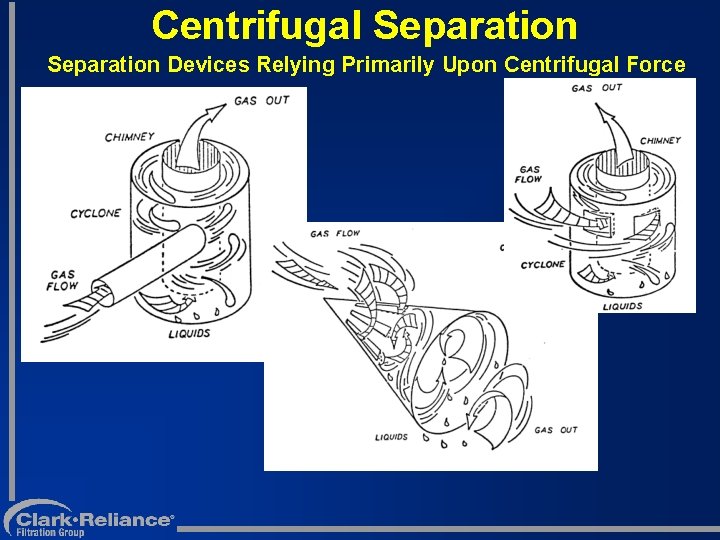 Centrifugal Separation

Separation Devices Relying Primarily Upon Centrifugal Force

GAS OUT
CHIMNEY
CYCLONE
GAS FLOW
LIQUIDS

GAS FLOW
LIQUIDS
GAS OUT

GAS OUT
CHIMNEY
GAS FLOW
CYCLONE
LIQUIDS

Clark·Reliance®
Filtration Group