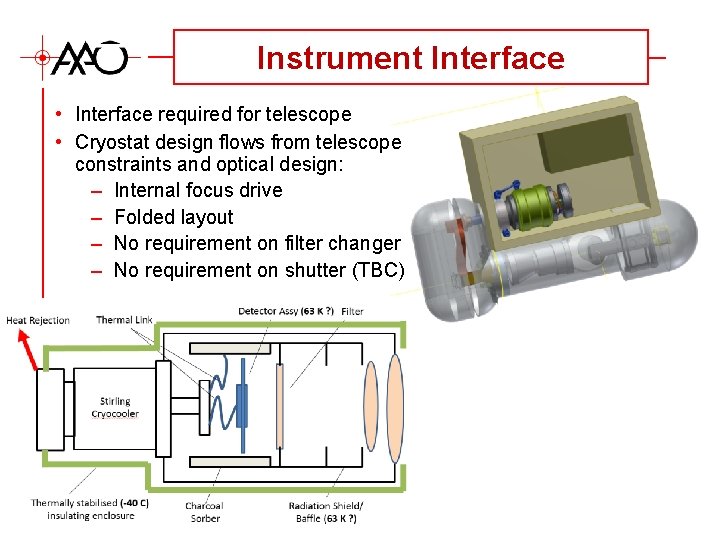 AAO

Instrument Interface

• Interface required for telescope
• Cryostat design flows from telescope constraints and optical design:
– Internal focus drive
– Folded layout
– No requirement on filter changer
– No requirement on shutter (TBC)

Heat Rejection

Thermal Link

Detector Assy (63 K ?)

Filter

Stirling Cryocooler

Thermally stabilised (-40 C) insulating enclosure

Charcoal Sorber

Radiation Shield/ Baffle (63 K ?)