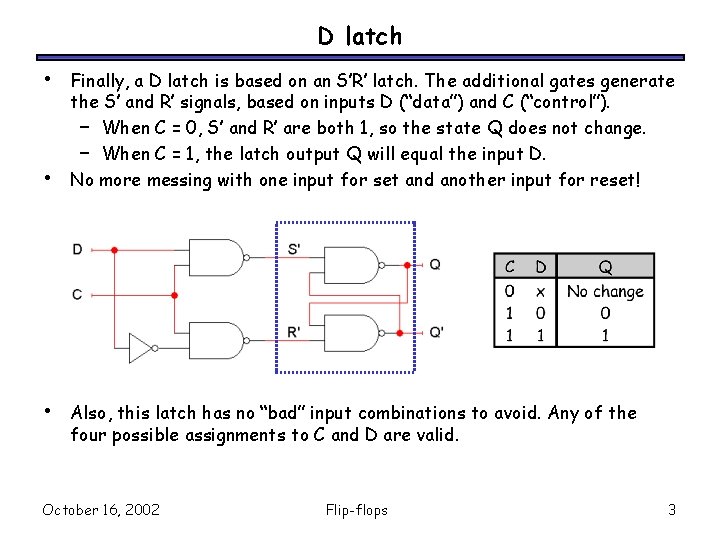 D latch

• Finally, a D latch is based on an S'R' latch. The additional gates generate the S' and R' signals, based on inputs D ("data") and C ("control").
 – When C = 0, S' and R' are both 1, so the state Q does not change.
 – When C = 1, the latch output Q will equal the input D.
• No more messing with one input for set and another input for reset!

D
C
S'
R'
Q
Q'

| C | D | Q |
|---|---|---|
| 0 | x | No change |
| 1 | 0 | 0 |
| 1 | 1 | 1 |

• Also, this latch has no "bad" input combinations to avoid. Any of the four possible assignments to C and D are valid.

October 16, 2002
Flip-flops
3